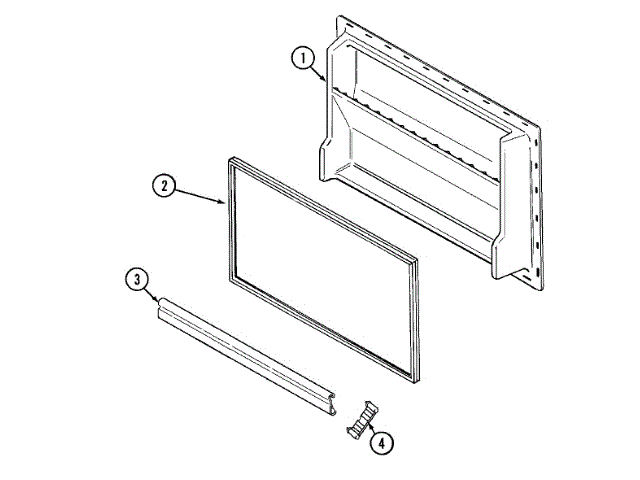 1
2
3
4