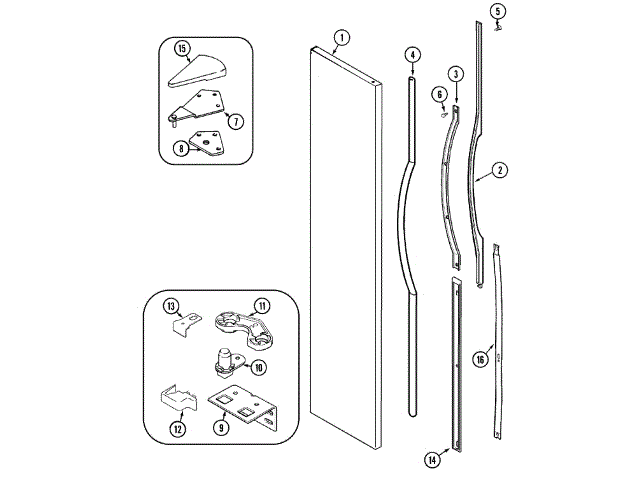 15
7
8
1
4
3
6
5
2
13
11
10
12
9
16
14