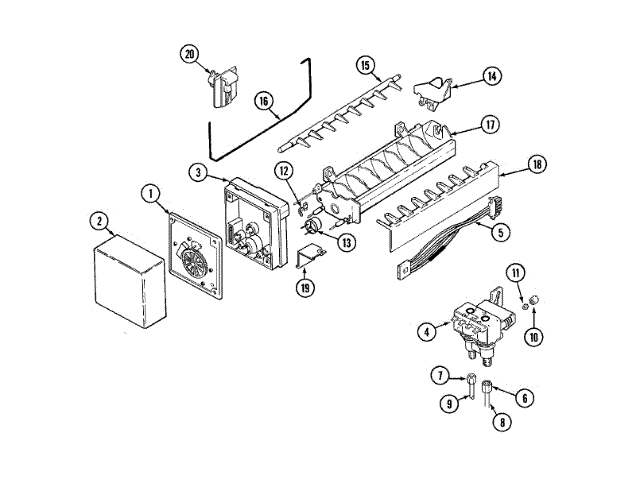 20
15
14
16
17
3
12
18
1
2
13
5
19
11
4
10
7
6
9
8