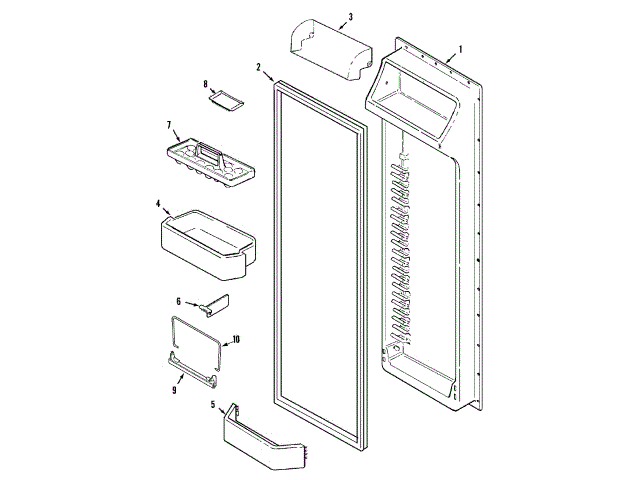 3
1
2
8
7
4
6
10
9
5