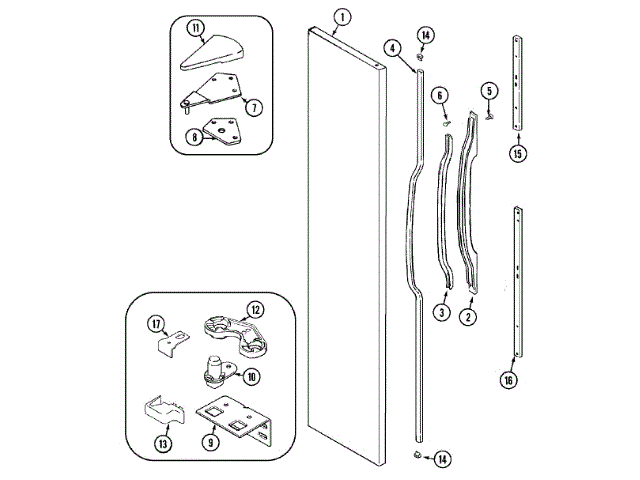 11
7
8
1
4
14
6
5
15
3
2
16
17
12
10
13
9
14