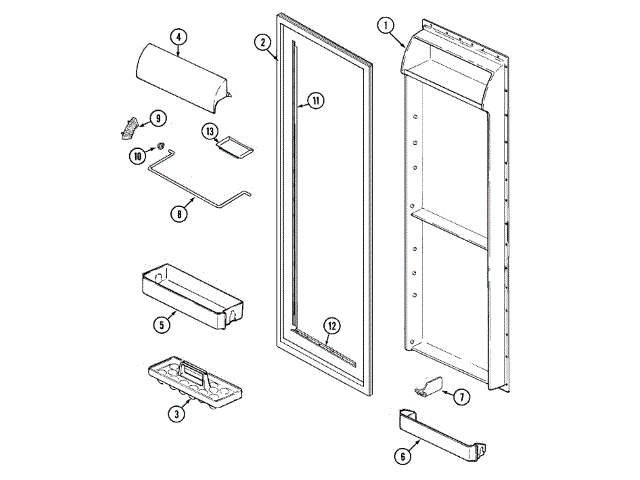 4
2
1
9
11
13
10
8
5
12
3
7
6