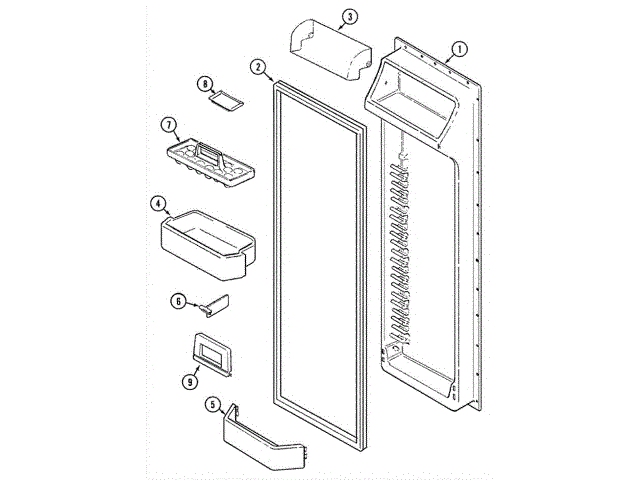 3
1
2
8
7
4
6
9
5