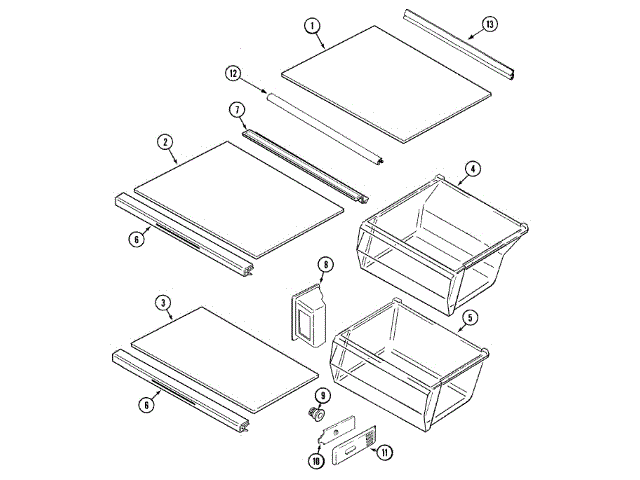 1
13
12
7
2
4
6
8
3
5
6
9
10
11