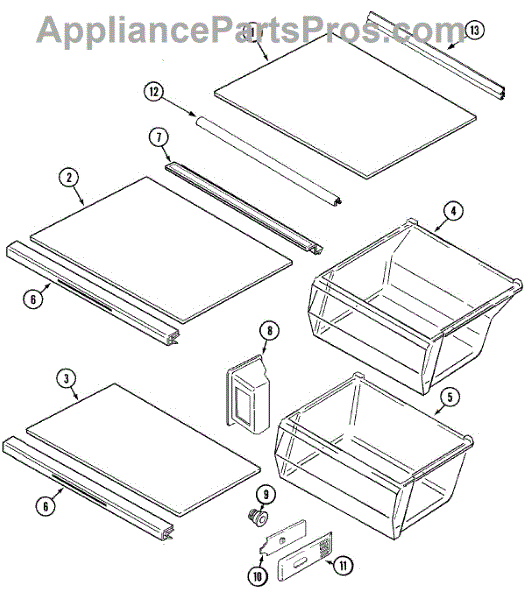 AppliancePartsPros.com

1
13
12
7
2
4
6
8
3
5
6
9
10
11