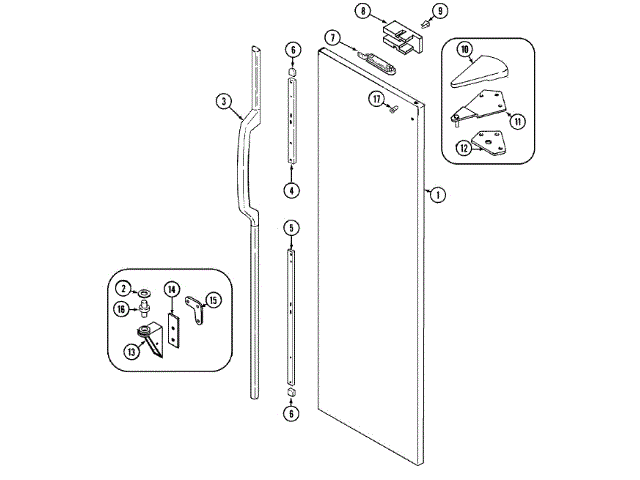 8
9
7
6
10
3
17
11
12
4
1
5
2
14
15
16
13
6