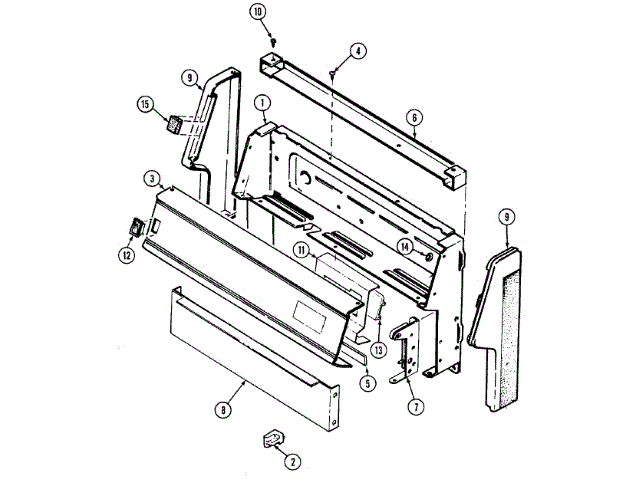 10
4
9
15
1
6
3
9
12
11
14
13
5
7
8
2