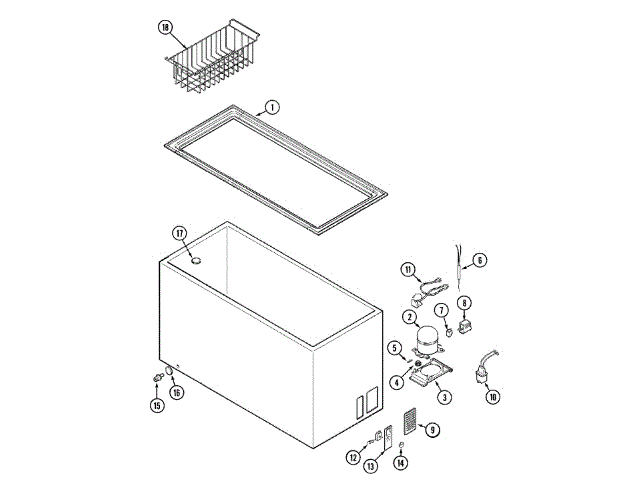 18
1
17
11
6
2
7
8
5
4
3
10
15
16
9
12
13
14