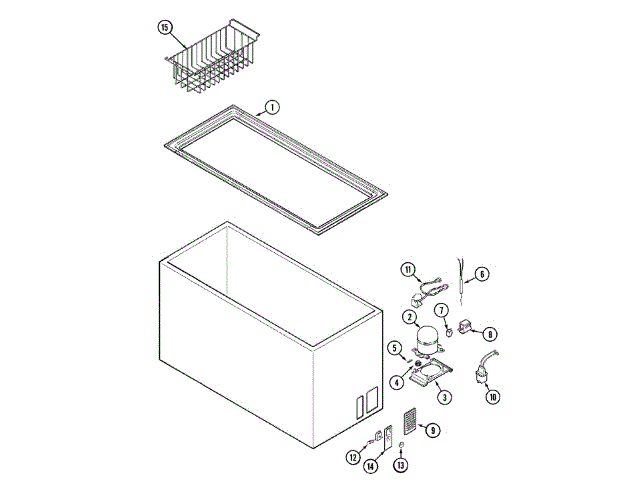 15
1
11
6
2
7
8
5
4
3
10
9
12
14
13