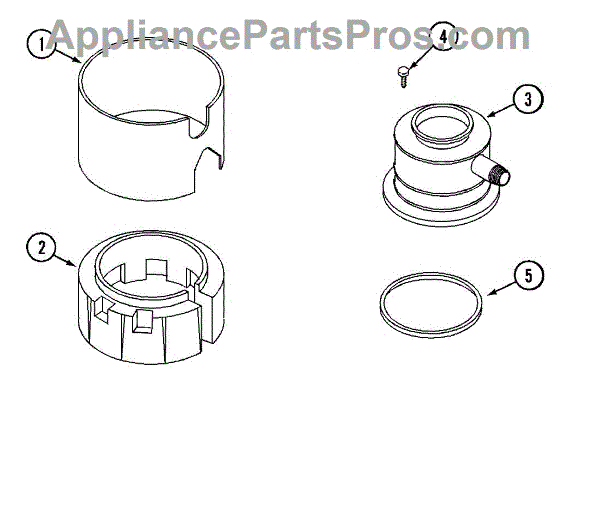 AppliancePartsPros.com

1

4

3

2

5