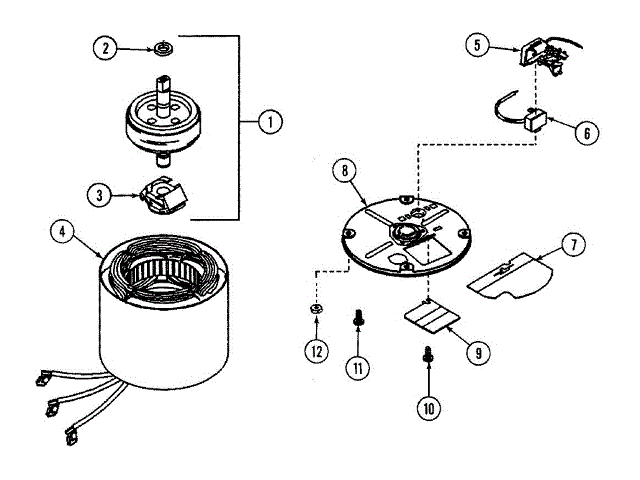 2
1
3
4
5
6
8
7
12
11
9
10