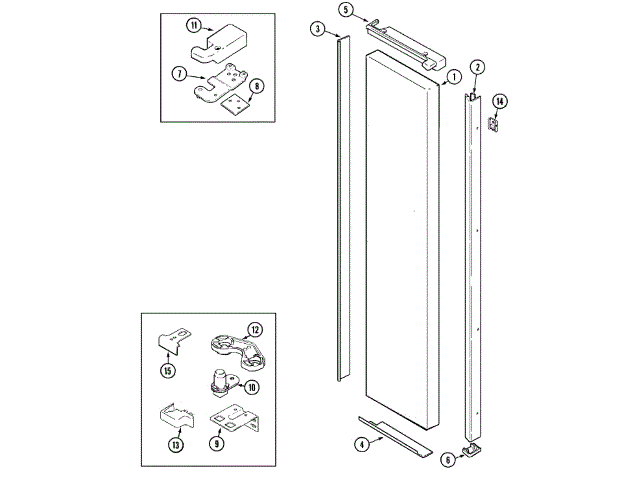 11
7
8
5
3
1
2
14
12
15
10
13
9
4
6