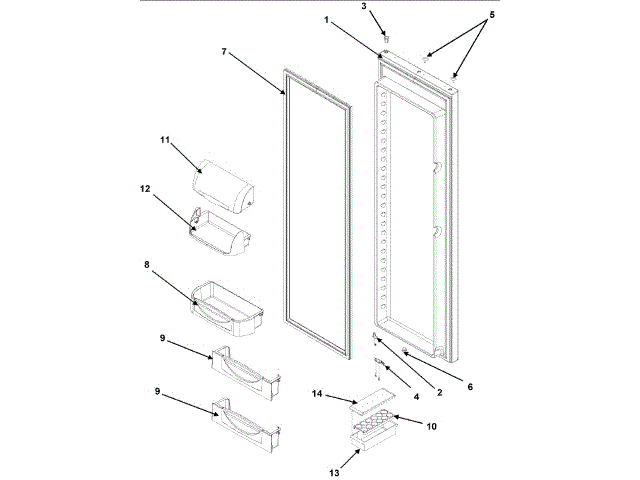 3
1
5
7
11
12
8
9
9
14
4
2
6
10
13