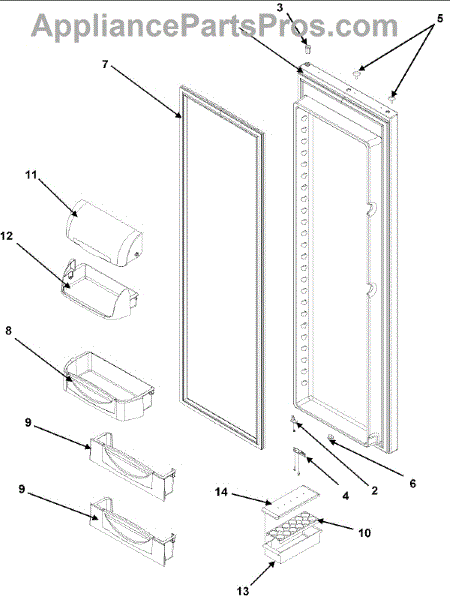 AppliancePartsPros.com

3
5
7
11
12
8
9
9
14
4
2
6
10
13