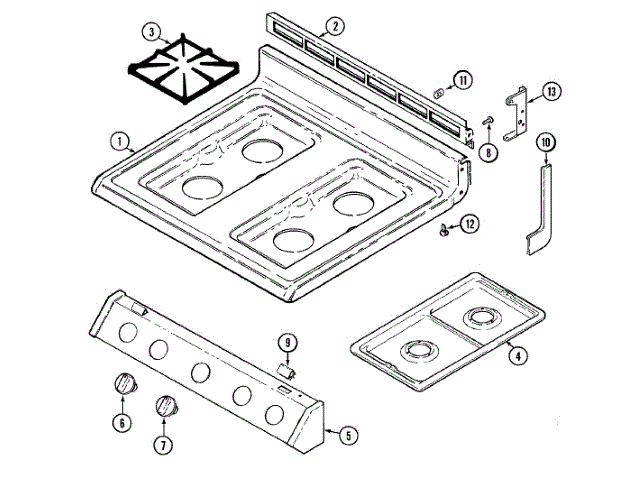 3
2
11
13
1
8
10
12
9
4
6
7
5