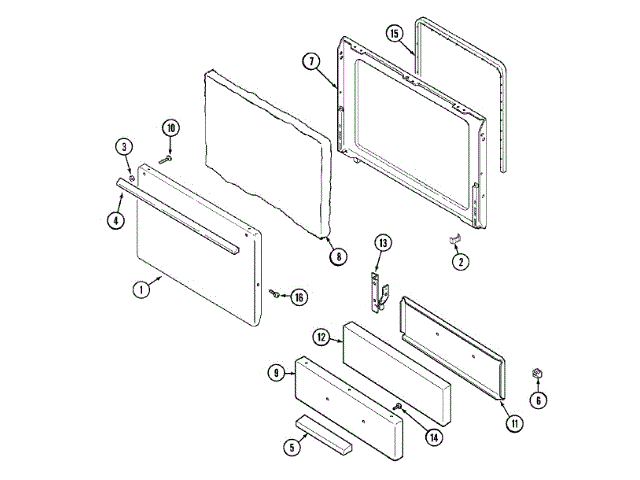 15
7
10
3
4
8
13
2
1
16
12
9
6
11
14
5