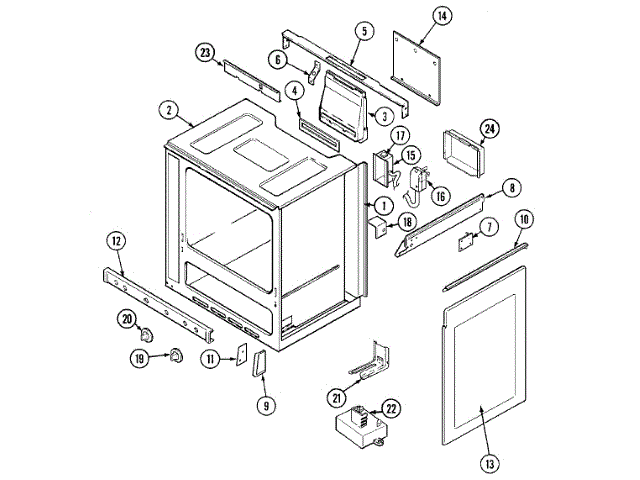 14
5
23
6
4
3
2
17
24
15
16
8
1
18
7
10
12
20
19
11
9
21
22
13