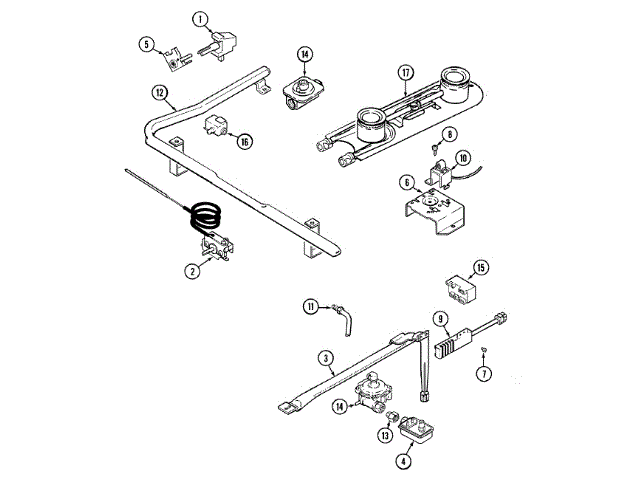 1
5
14
17
12
16
8
10
6
2
15
11
9
3
7
14
13
4