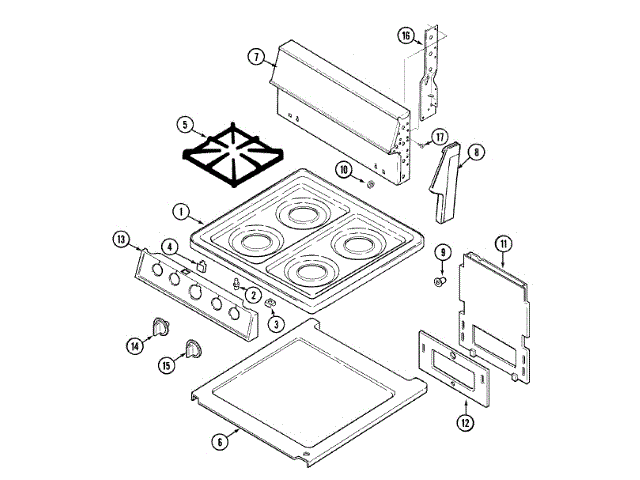 16
7
5
17
8
10
1
13
4
9
11
2
3
14
15
12
6