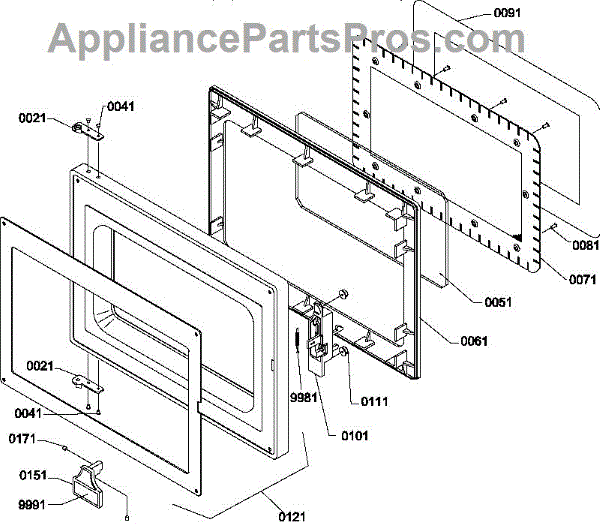 AppliancePartsPros.com

0091

0021

0041

0081

0071

0051

0061

0021

9981

0111

0041

0101

0171

0151

9991

0121