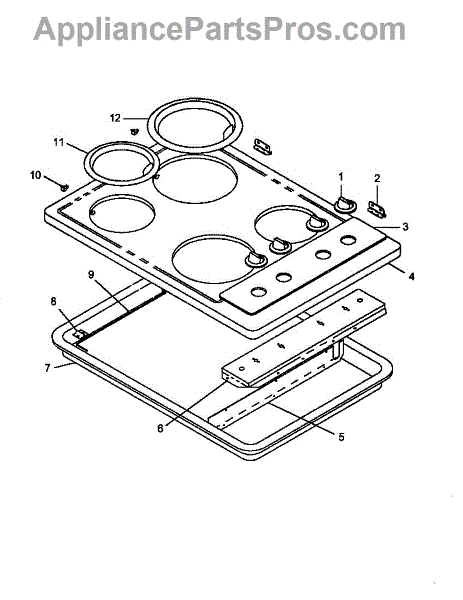 AppliancePartsPros.com

12
11
10
1
2
3
4
9
8
7
6
5