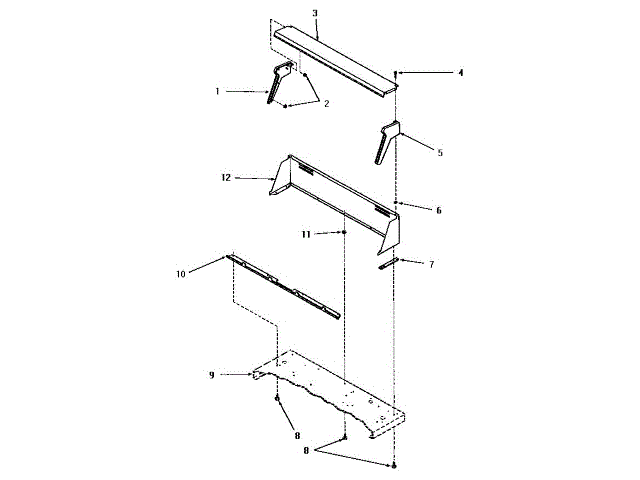 3
4
1
2
5
12
6
11
7
10
9
8
8