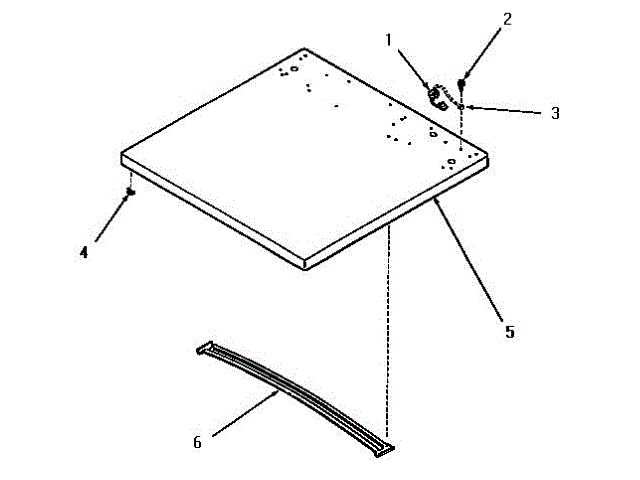 1
2
3
4
5
6