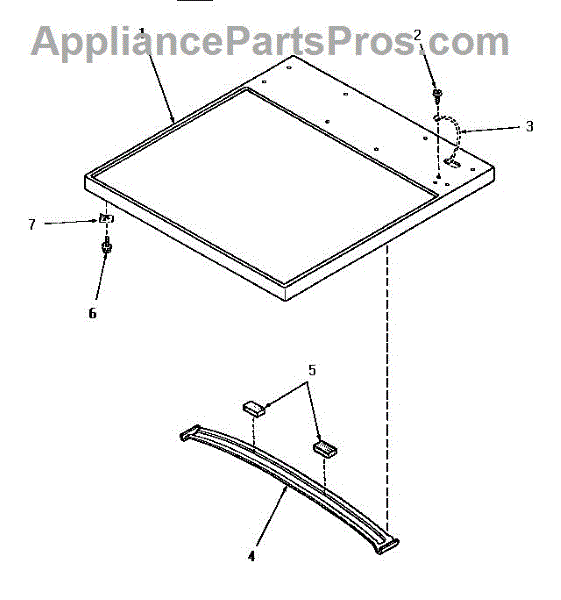 AppliancePartsPros.com
1
2
3
7
6
5
4