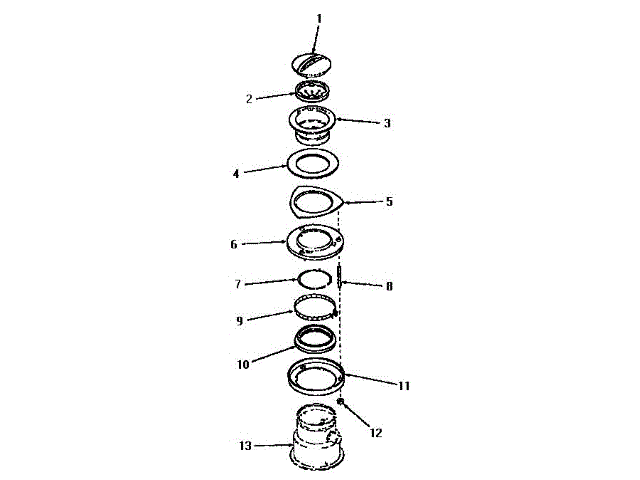 1
2
3
4
5
6
7
8
9
10
11
12
13