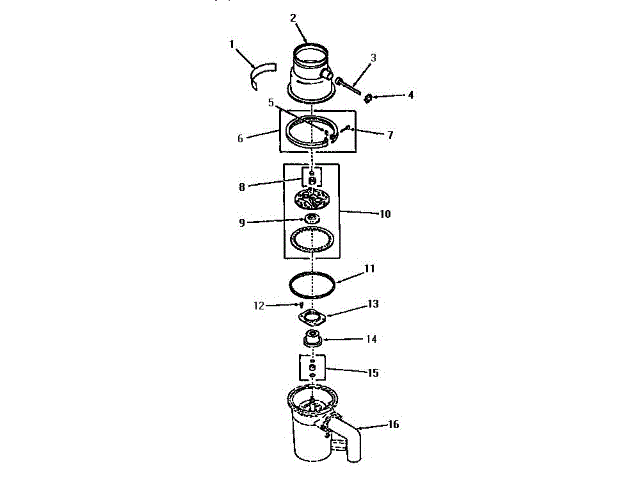 2
1
3
4
5
6
7
8
10
9
11
12
13
14
15
16