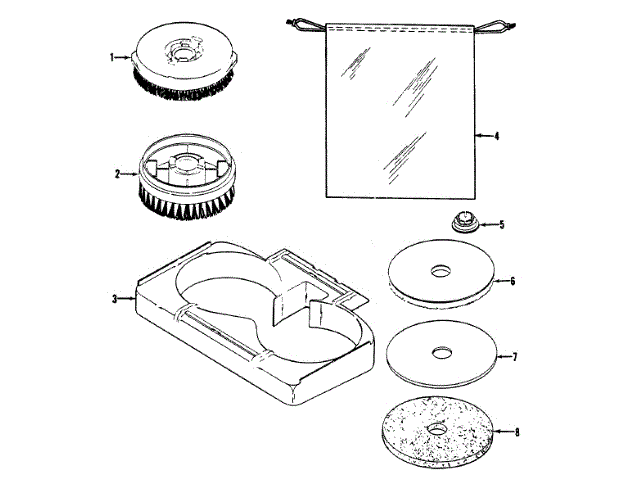 1
2
3
4
5
6
7
8