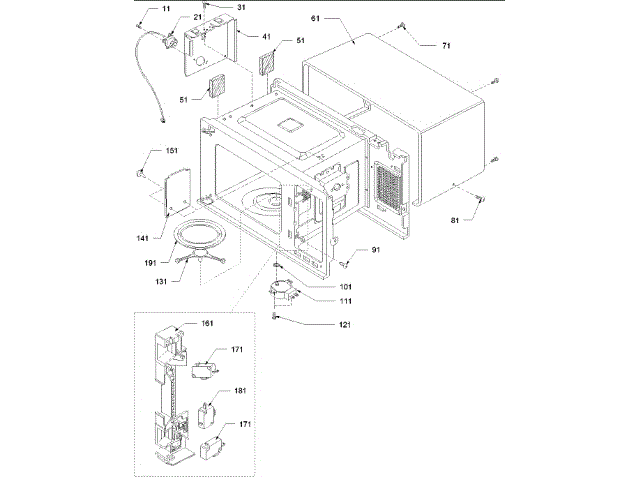 11
21
31
41
51
61
71
51
151
141
191
131
81
91
101
111
121
161
171
181
171