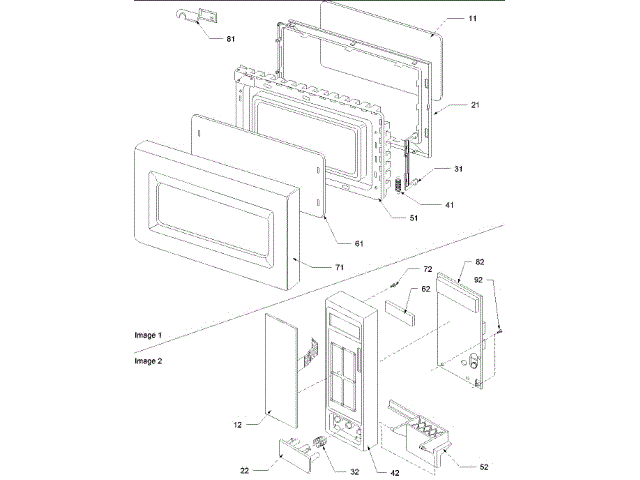 81
11
21
31
41
51
61
71
Image 1
Image 2
72
82
92
62
12
22
32
42
52