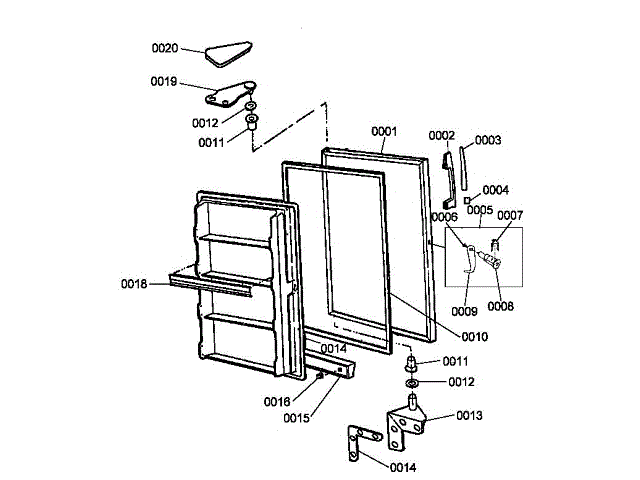 0020
0019
0012
0011
0001
0002
0003
0004
0005
0006
0007
0018
0009
0008
0010
0014
0011
0012
0016
0015
0013
0014