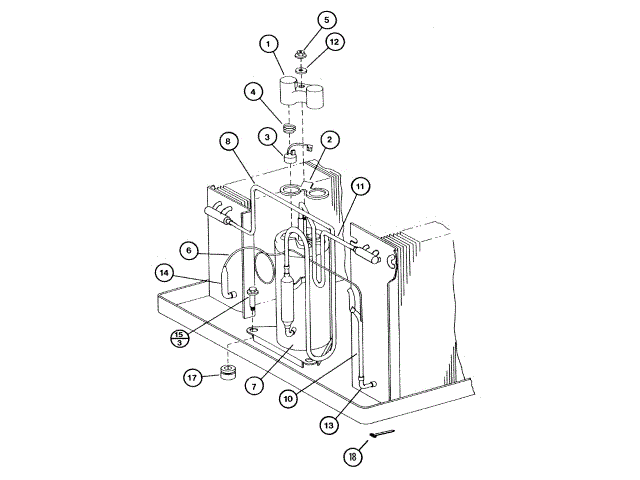 5
1
12
4
3
2
8
11
6
14
15
3
17
7
10
13
18