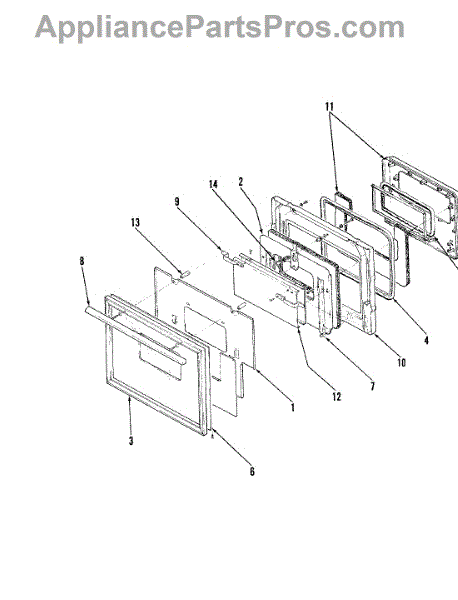 AppliancePartsPros.com

11
14
2
9
13
8
4
10
7
12
1
3
6