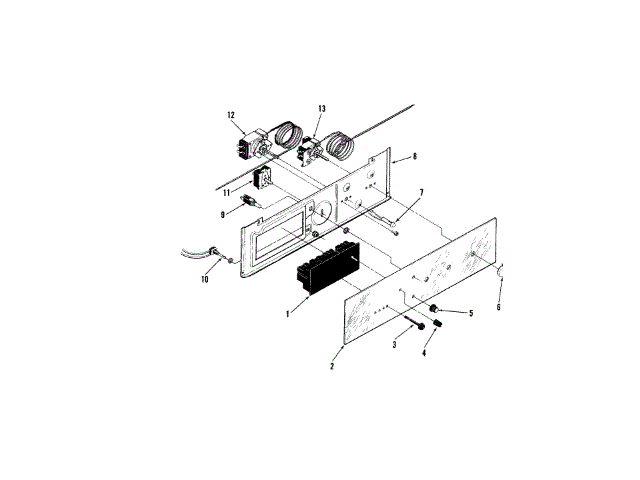 12
13
8
11
7
9
10
1
6
5
3
4
2