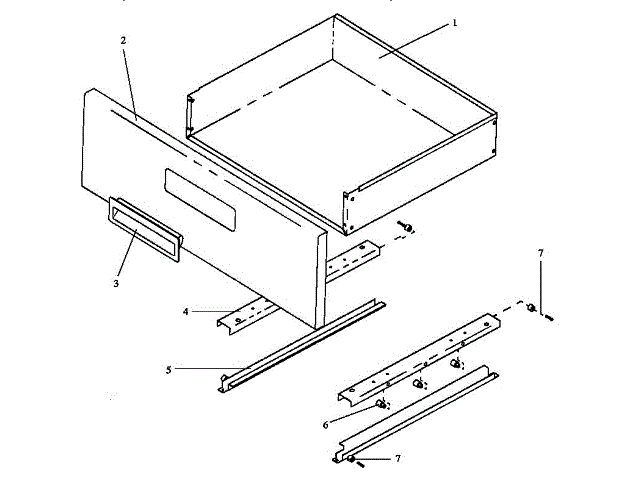 1
2
3
4
5
6
7
7