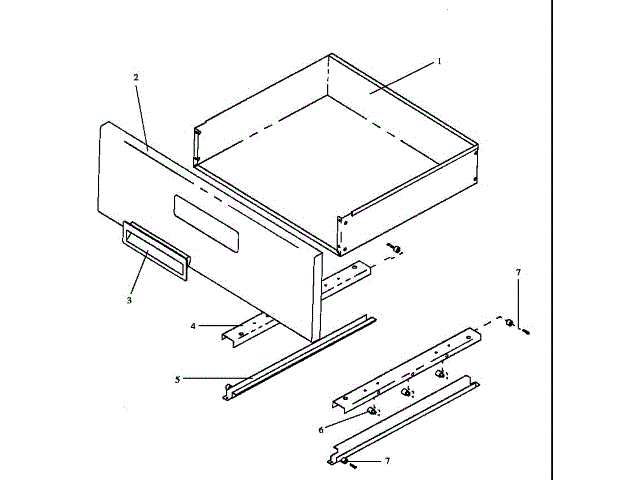 1
2
3
4
5
6
7
7