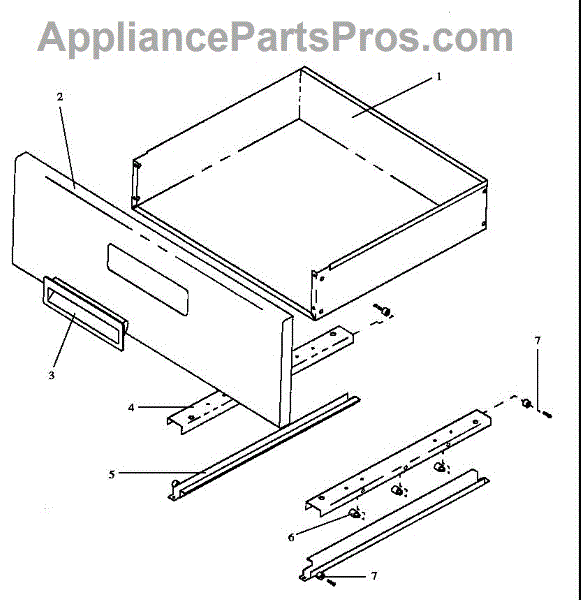 AppliancePartsPros.com

1
2
3
4
5
6
7
7