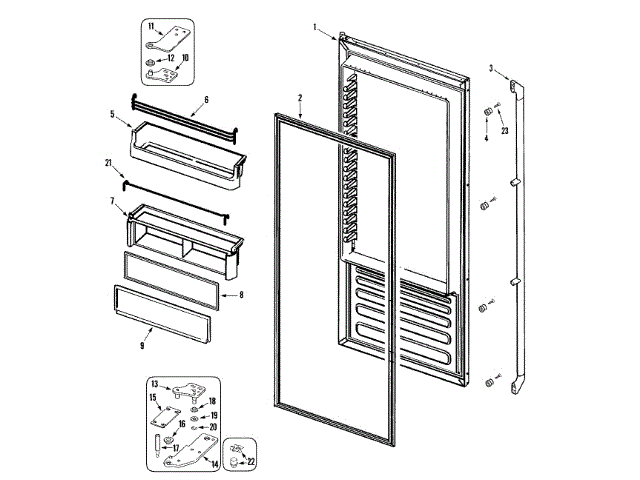 11
12
10
6
5
21
7
8
9
1
2
3
4
23
13
15
18
19
16
20
17
14
22