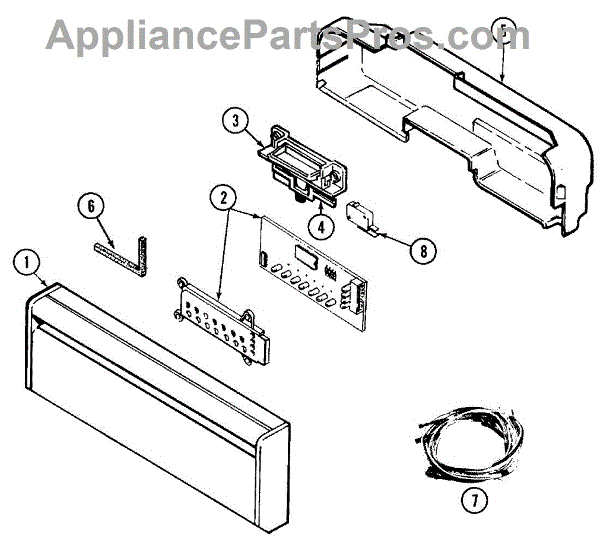 AppliancePartsPros.com

5

3

6

2

4

8

1

7