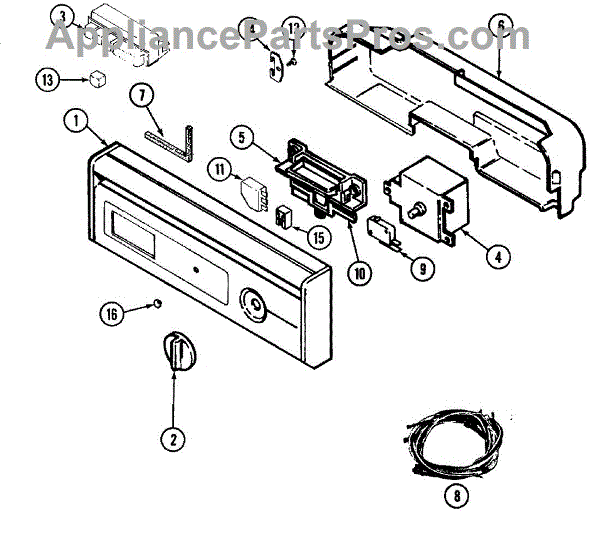 AppliancePartsPros.com

3
4
12
6
13
7
1
5
11
15
10
9
4
16
2
8