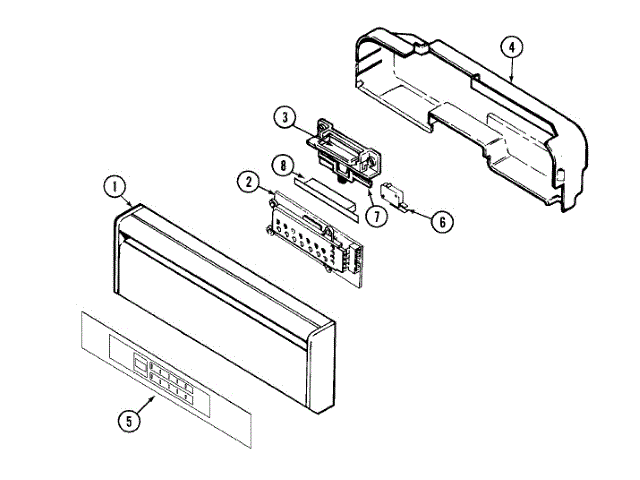 4
3
8
2
1
7
6
5