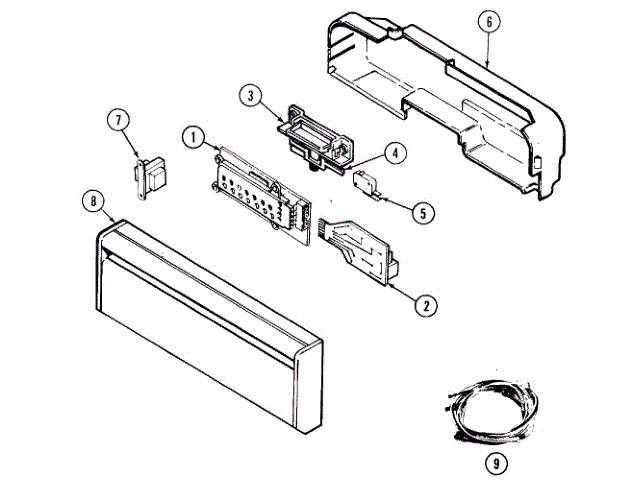 6
3
7
1
4
5
8
2
9