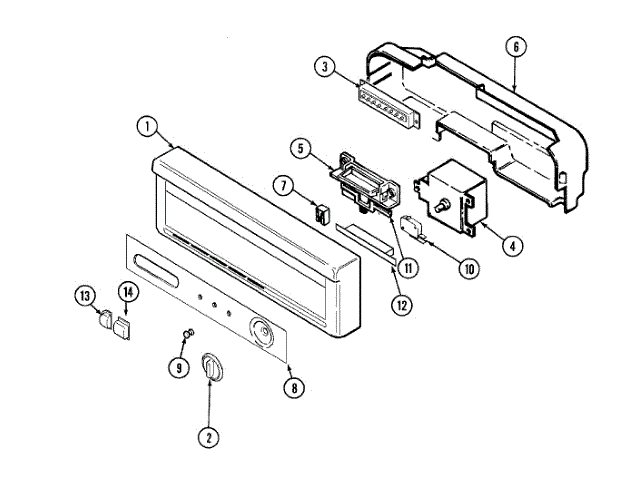 6
3
1
5
7
4
11
10
12
13
14
9
8
2