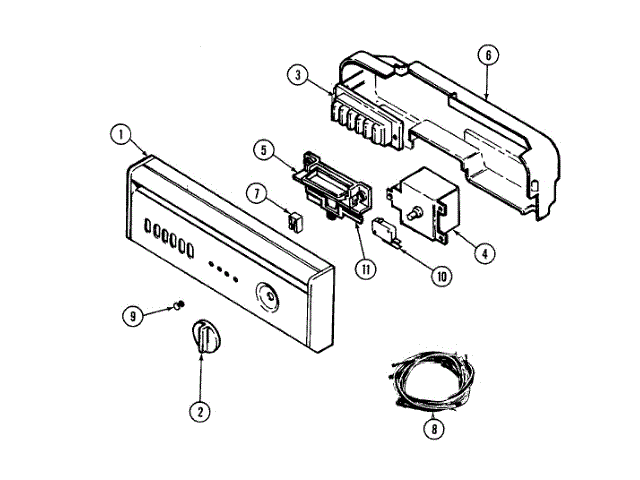 6
3
1
5
7
4
11
10
9
2
8