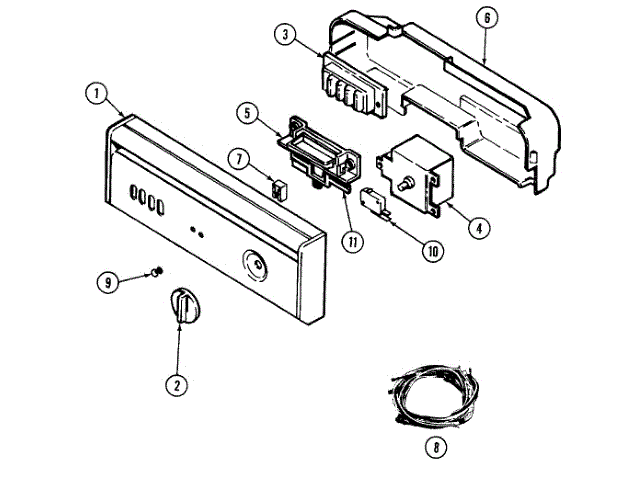 6
3
1
5
7
4
11
10
9
2
8