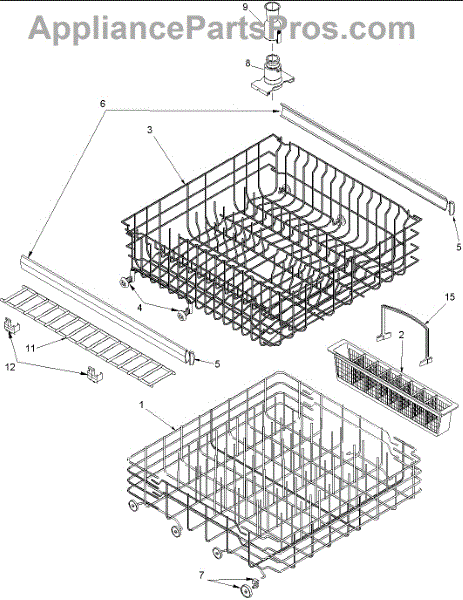 AppliancePartsPros.com

9
8
6
3
5
4
15
2
11
5
12
1
7