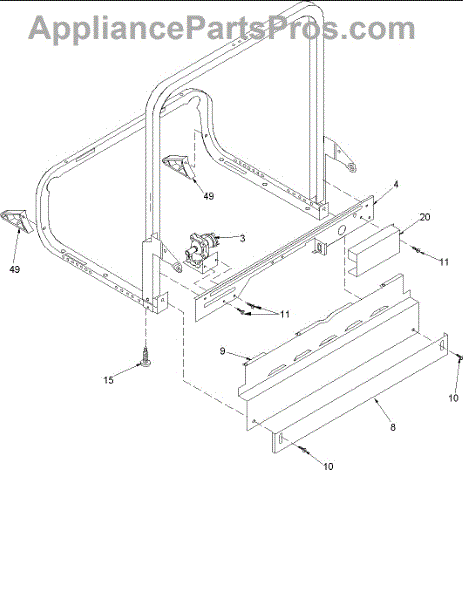 AppliancePartsPros.com

49
4
20
49
3
11
11
9
15
10
8
10